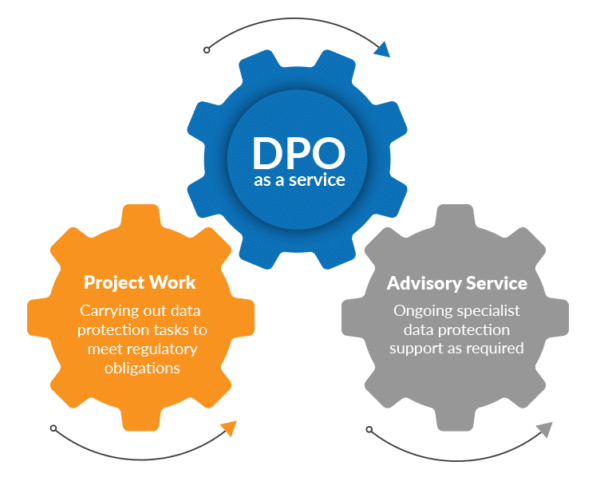 DPO
as a service

Project Work
Carrying out data protection tasks to meet regulatory obligations

Advisory Service
Ongoing specialist data protection support as required